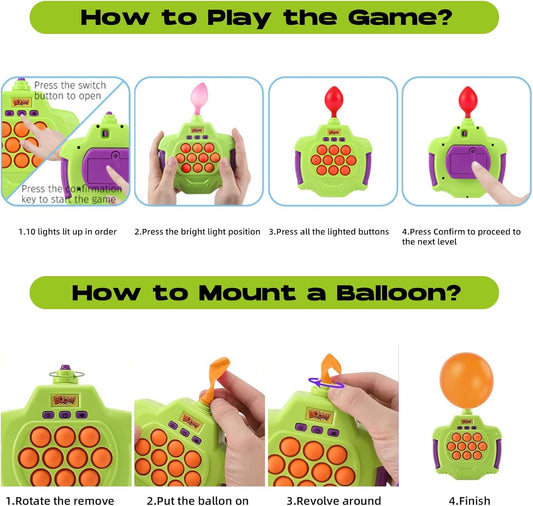 How to Play the Game?

Press the switch button to open

Press the confirmation key to start the game

1.10 lights lit up in order

2.Press the bright light position

3.Press all the lighted buttons

4.Press Confirm to proceed to the next level

How to Mount a Balloon?

1.Rotate the remove

2.Put the ballon on

3.Revolve around

4.Finish