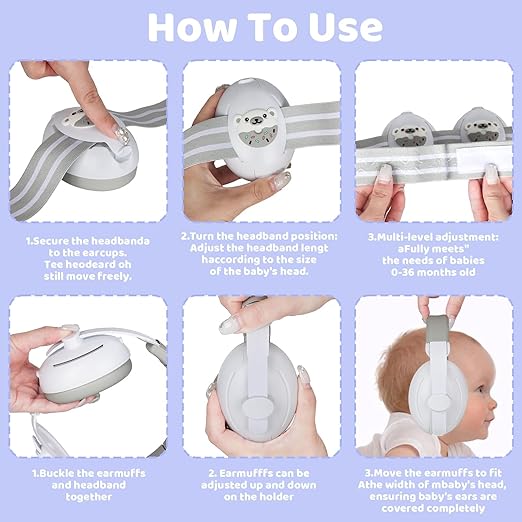 How To Use

1.Secure the headbanda to the earcups. Tee heodeard oh still move freely.

2.Turn the headband position: Adjust the headband lengt haccording to the size of the baby's head.

3.Multi-level adjustment: aFully meets" the needs of babies 0-36 months old

1.Buckle the earmuffs and headband together

2. Earmufffs can be adjusted up and down on the holder

3.Move the earmuffs to fit Athe width of mbaby's head, ensuring baby's ears are covered completely